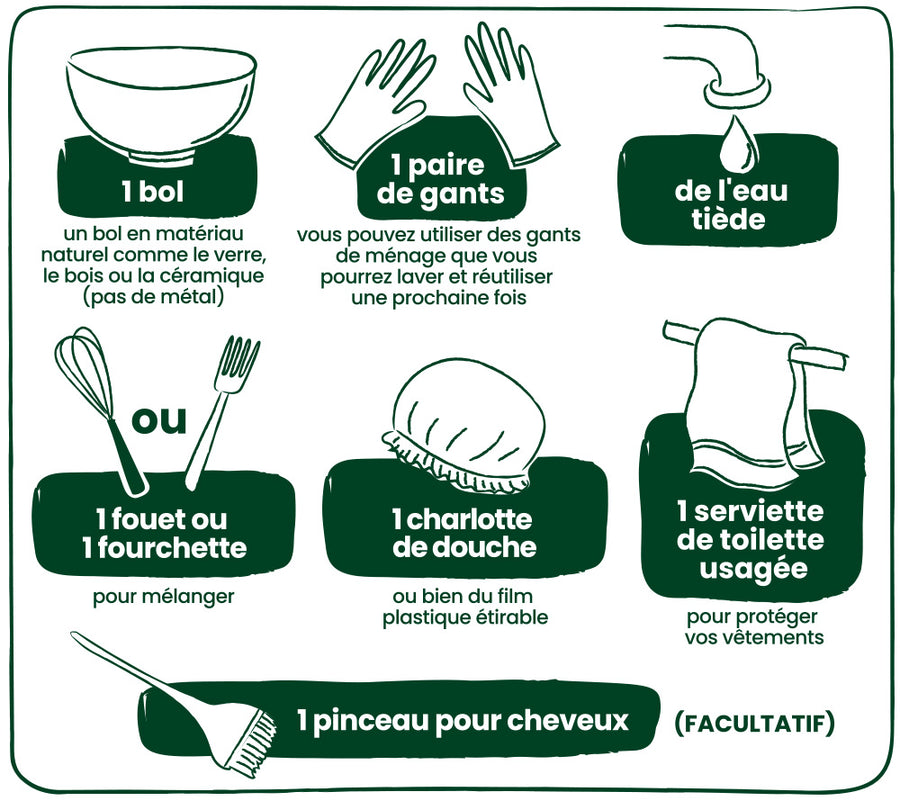 1 bol

un bol en matériau naturel comme le verre, le bois ou la céramique (pas de métal)

1 paire de gants

vous pouvez utiliser des gants de ménage que vous pourrez laver et réutiliser une prochaine fois

de l'eau tiède

ou

1 fouet ou 1 fourchette

pour mélanger

1 charlotte de douche

ou bien du film plastique étirable

1 serviette de toilette usagée

pour protéger vos vêtements

1 pinceau pour cheveux

(FACULTATIF)